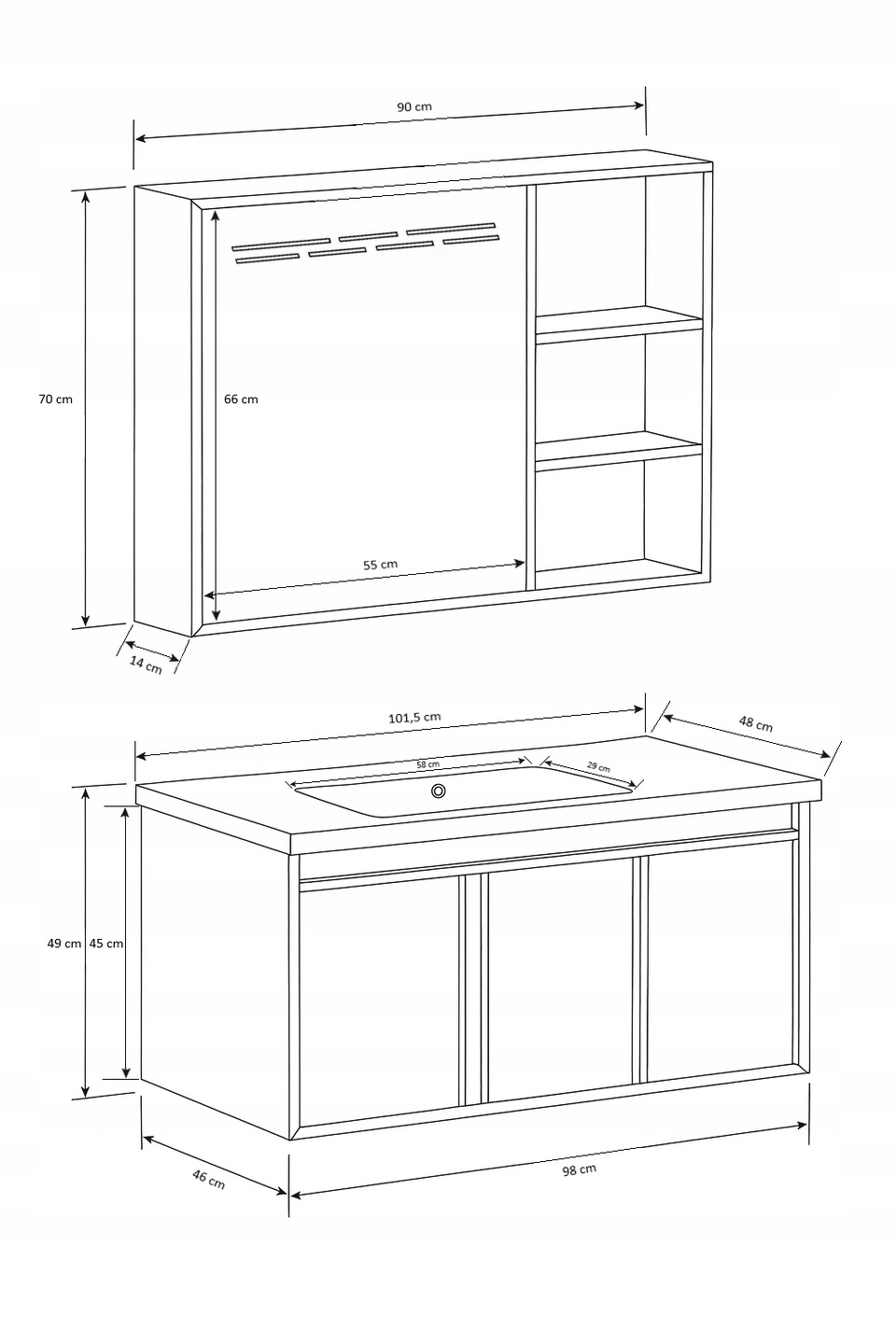 90 cm

70 cm

66 cm

55 cm

14 cm

101,5 cm

48 cm

58 cm

29 cm

49 cm

45 cm

46 cm

98 cm