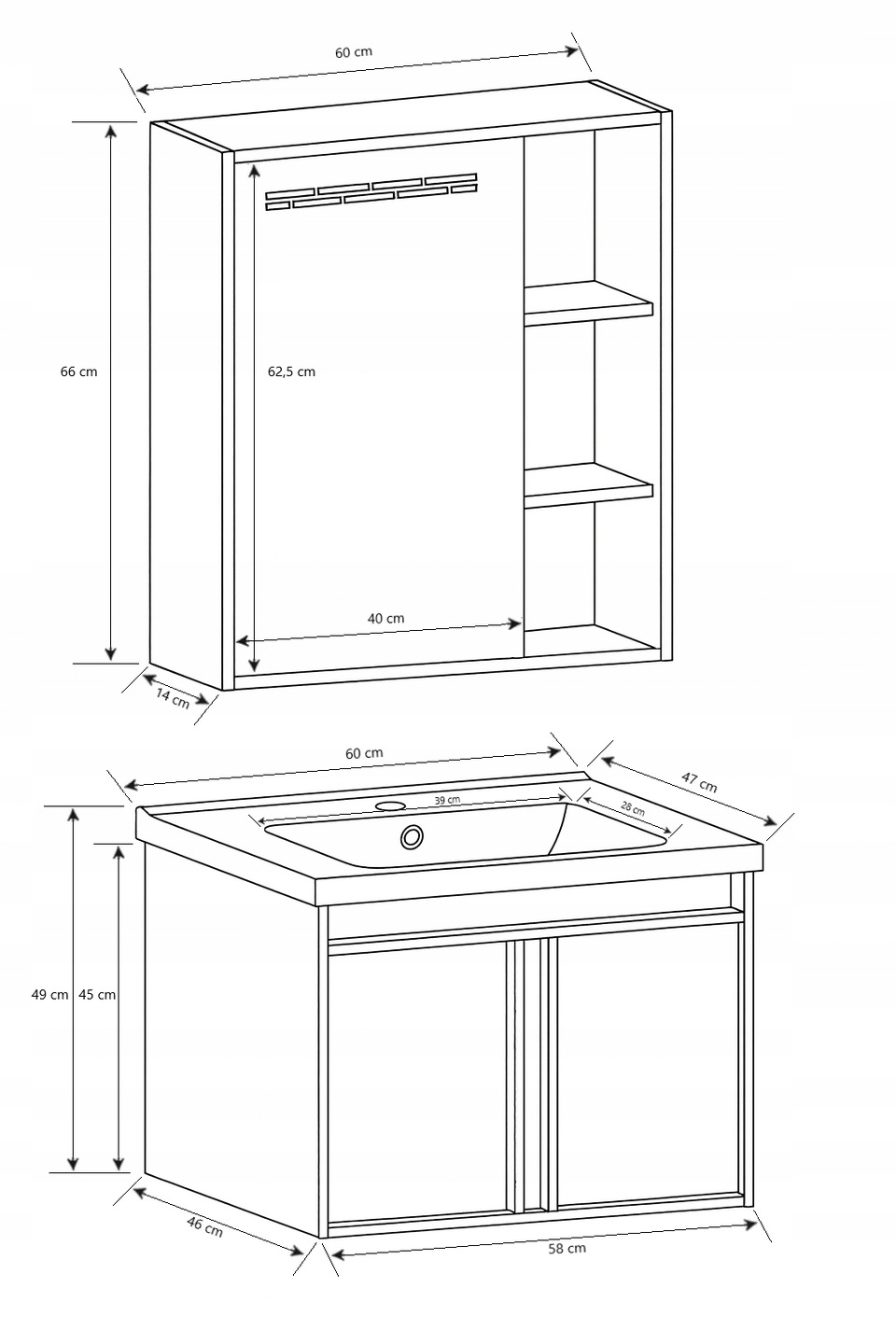 60 cm
66 cm
62,5 cm
40 cm
14 cm

60 cm
47 cm
39 cm
28 cm
49 cm
45 cm
46 cm
58 cm