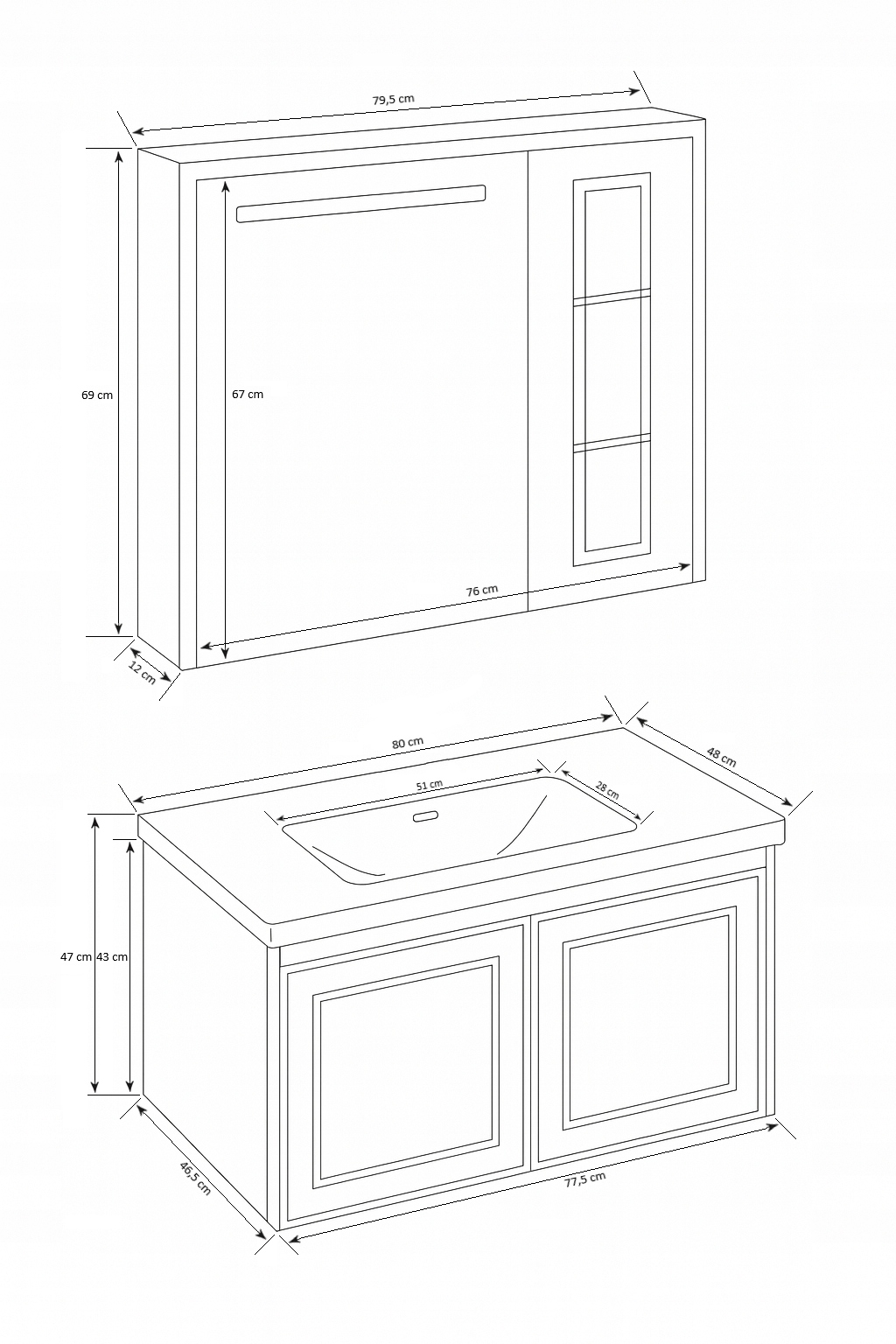 79,5 cm

69 cm

67 cm

76 cm

12 cm

80 cm

48 cm

51 cm

28 cm

47 cm 43 cm

46,5 cm

77,5 cm