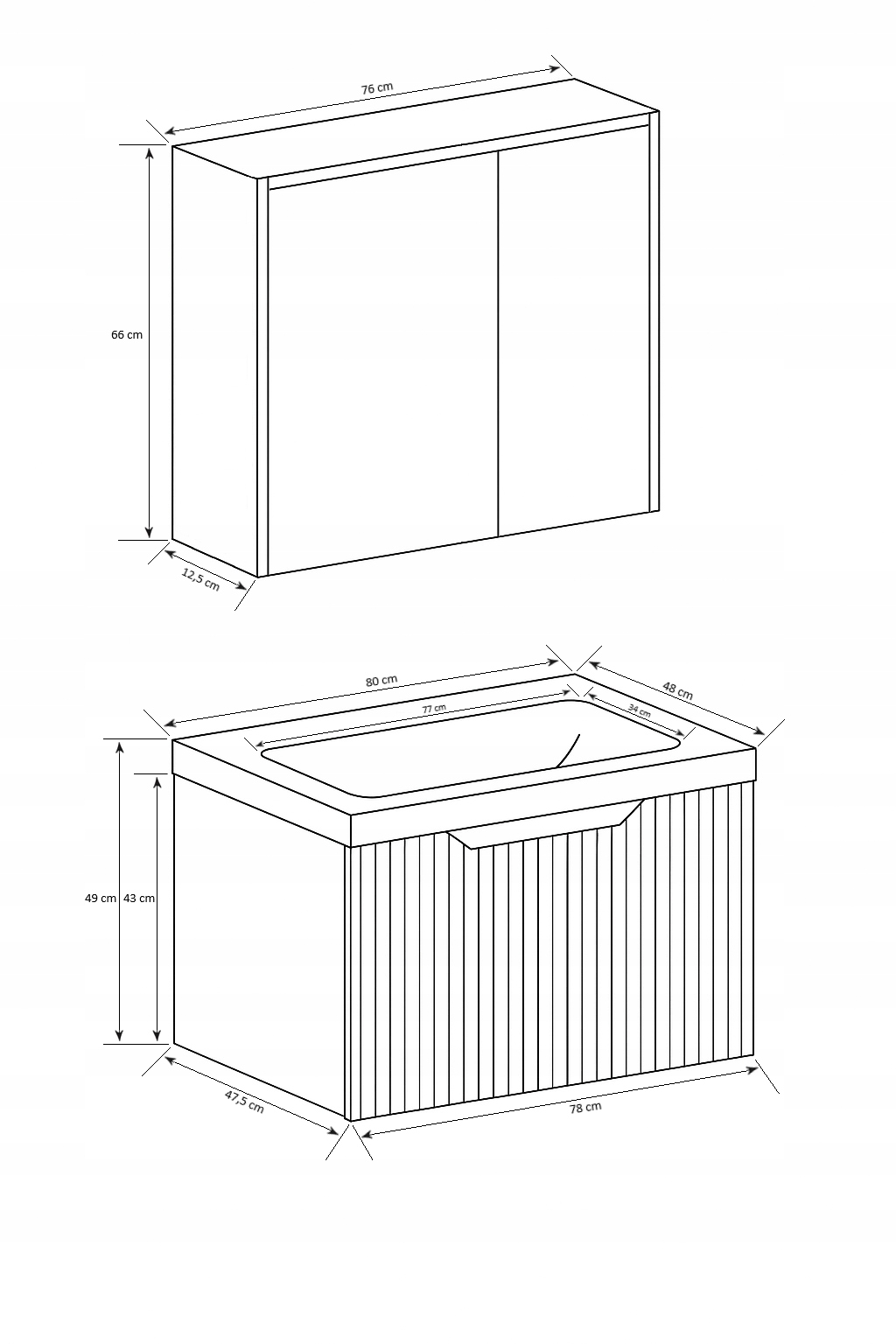 76 cm
66 cm
12,5 cm
80 cm
48 cm
77 cm
34 cm
49 cm
43 cm
47,5 cm
78 cm