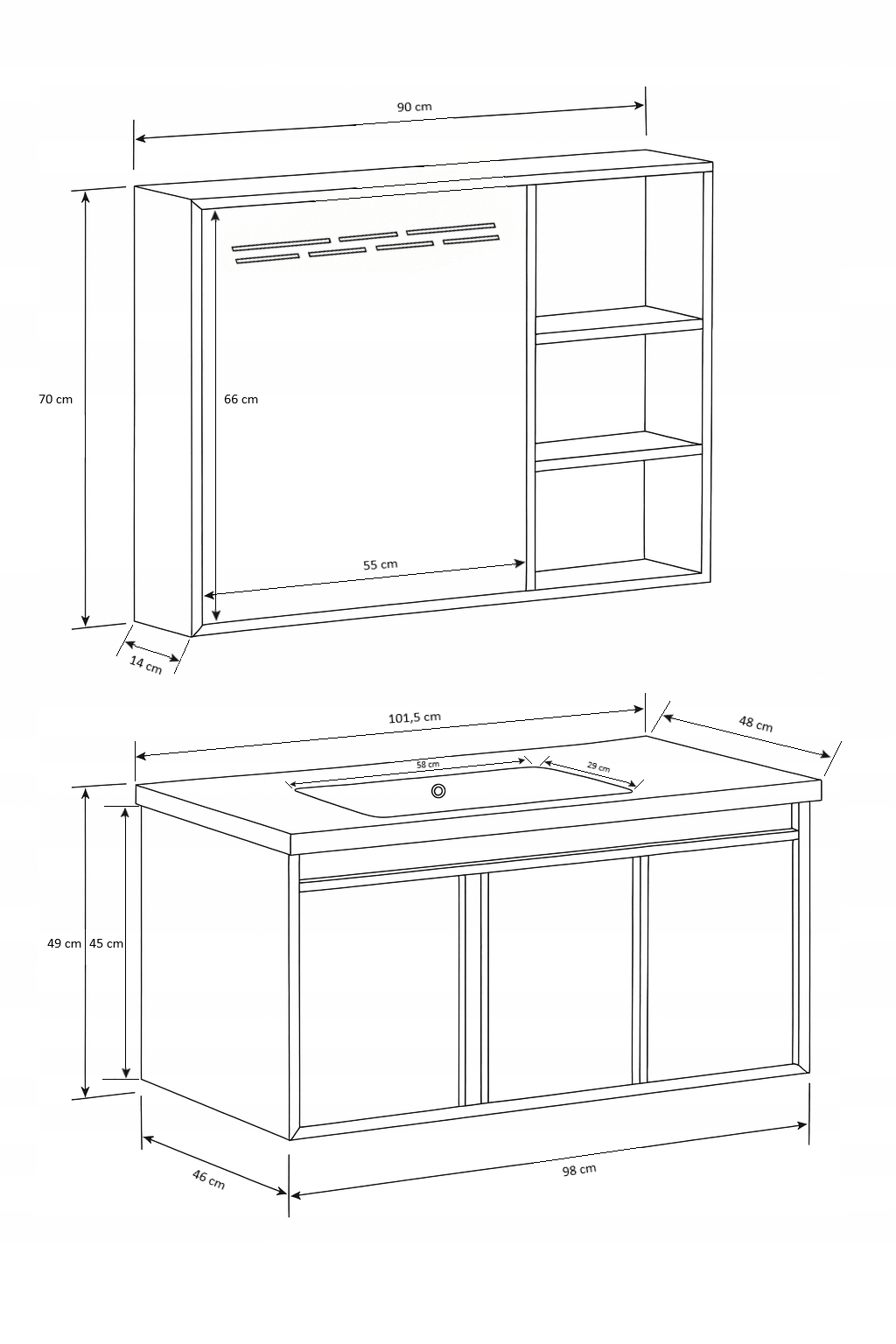 90 cm

70 cm

66 cm

55 cm

14 cm

101,5 cm

48 cm

58 cm

29 cm

49 cm

45 cm

46 cm

98 cm