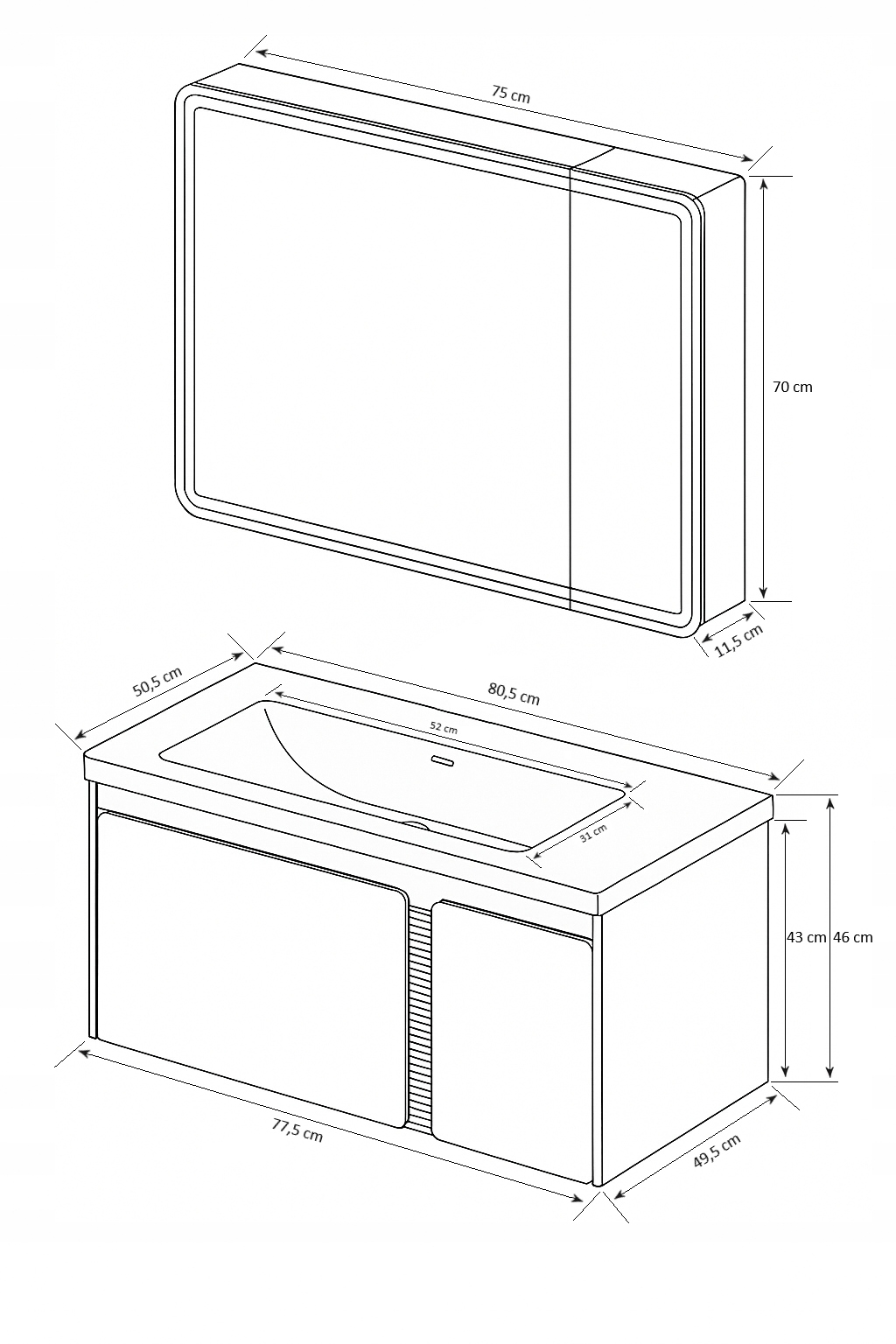 75 cm

70 cm

11,5 cm

50,5 cm

80,5 cm

52 cm

31 cm

43 cm

46 cm

77,5 cm

49,5 cm